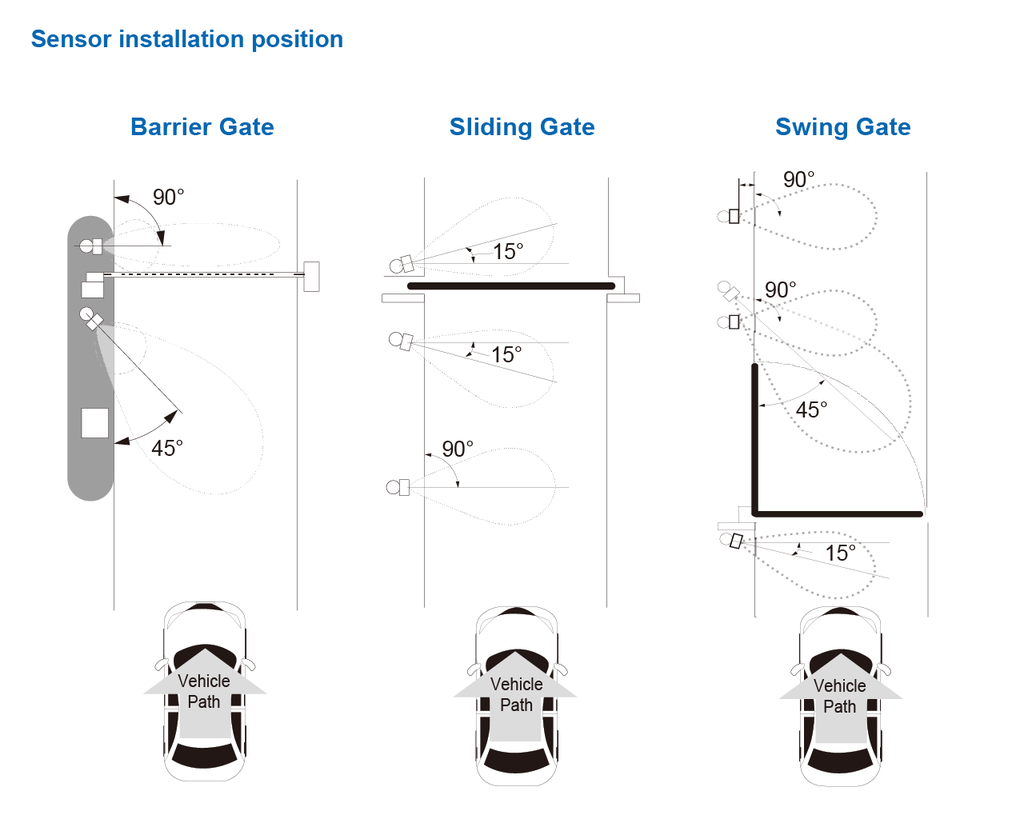 Sensor installation position

Barrier Gate

90°

45°

Vehicle Path

Sliding Gate

15°

15°

90°

Vehicle Path

Swing Gate

90°

90°

45°

15°

Vehicle Path